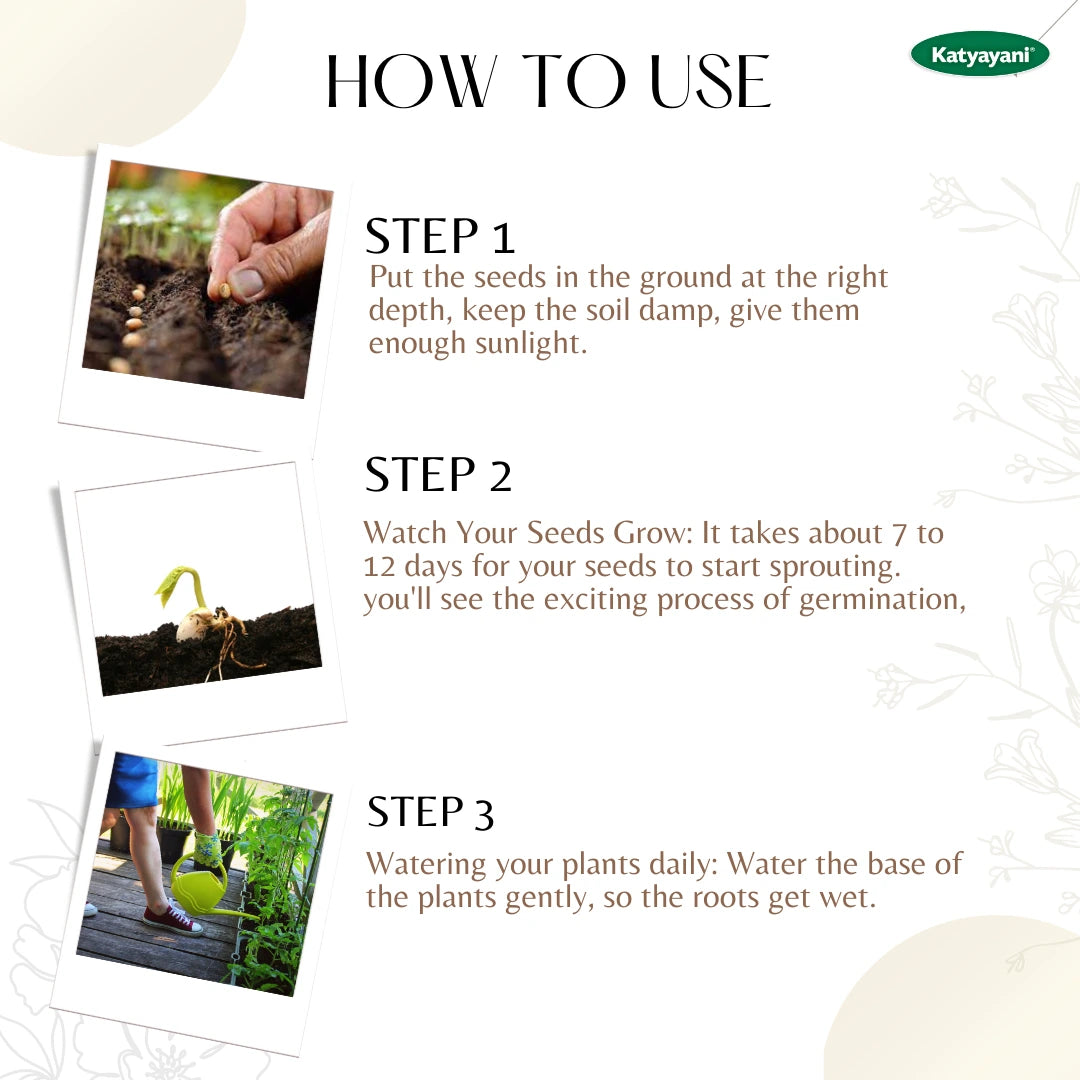 HOW TO USE

Katyayani®

STEP 1
Put the seeds in the ground at the right depth, keep the soil damp, give them enough sunlight.

STEP 2
Watch Your Seeds Grow: It takes about 7 to 12 days for your seeds to start sprouting. you'll see the exciting process of germination,

STEP 3
Watering your plants daily: Water the base of the plants gently, so the roots get wet.